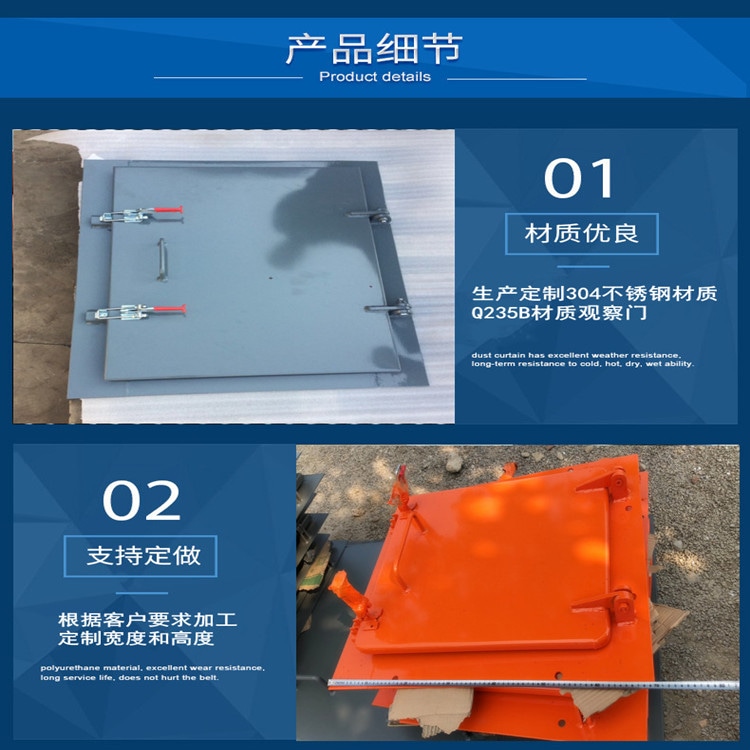 产品细节
Product details

01
材质优良
生产定制304不锈钢材质
Q235B材质观察门
dust curtain has excellent weather resistance, long-term resistance to cold, hot, dry, wet ability.

02
支持定做
根据客户要求加工
定制宽度和高度
polyurethane material, excellent wear resistance, long service life, does not hurt the belt.